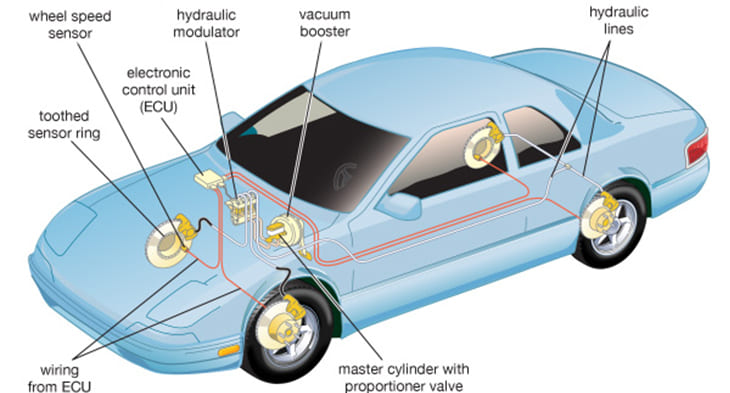 wheel speed sensor

hydraulic modulator

vacuum booster

hydraulic lines

electronic control unit (ECU)

toothed sensor ring

wiring from ECU

master cylinder with proportioner valve